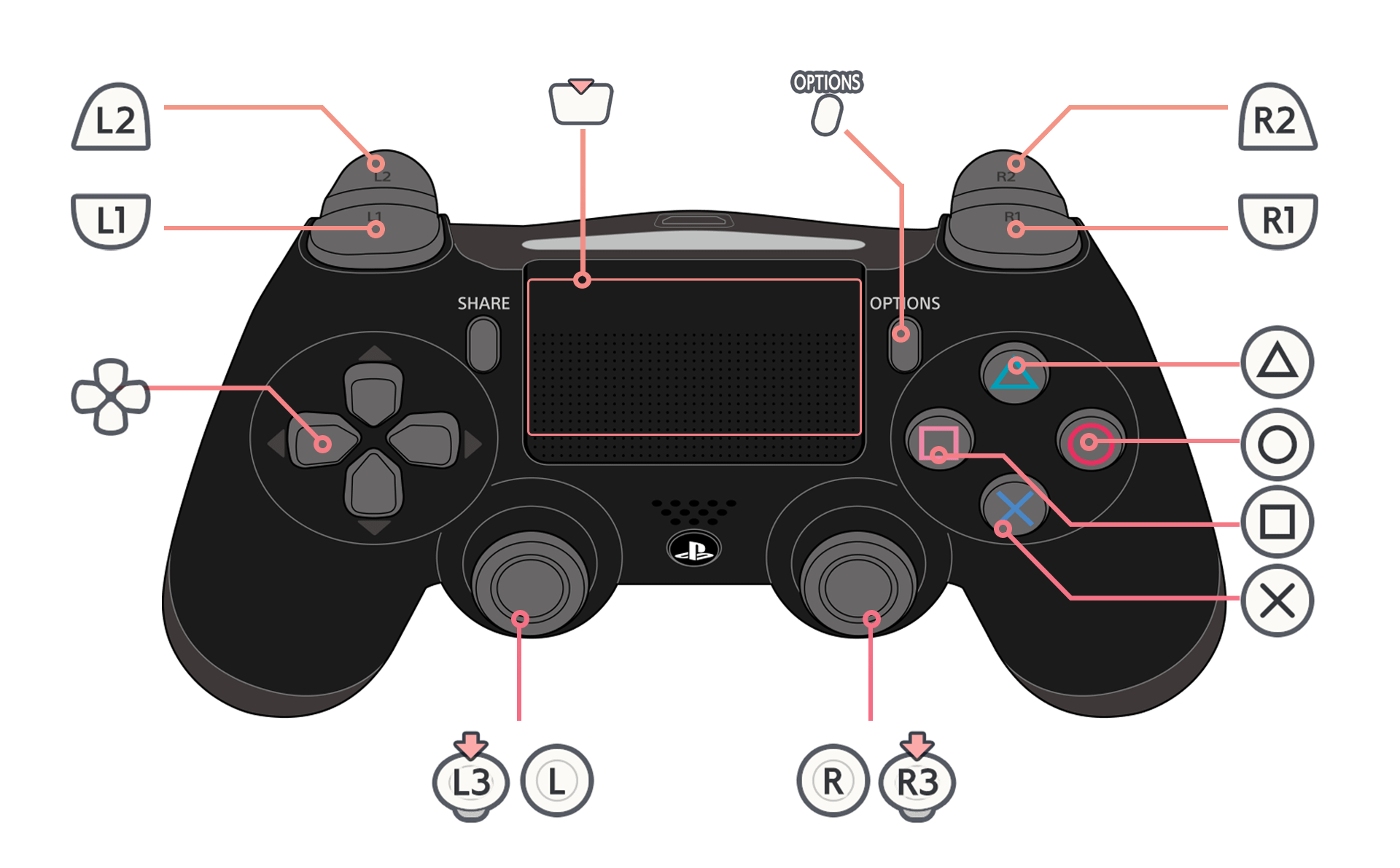 L2
L1
OPTIONS
R2
R1
L2
L1
R2
R1
SHARE
OPTIONS
L3
L
R
R3